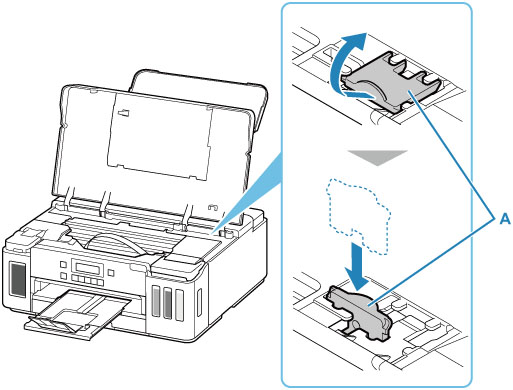 A